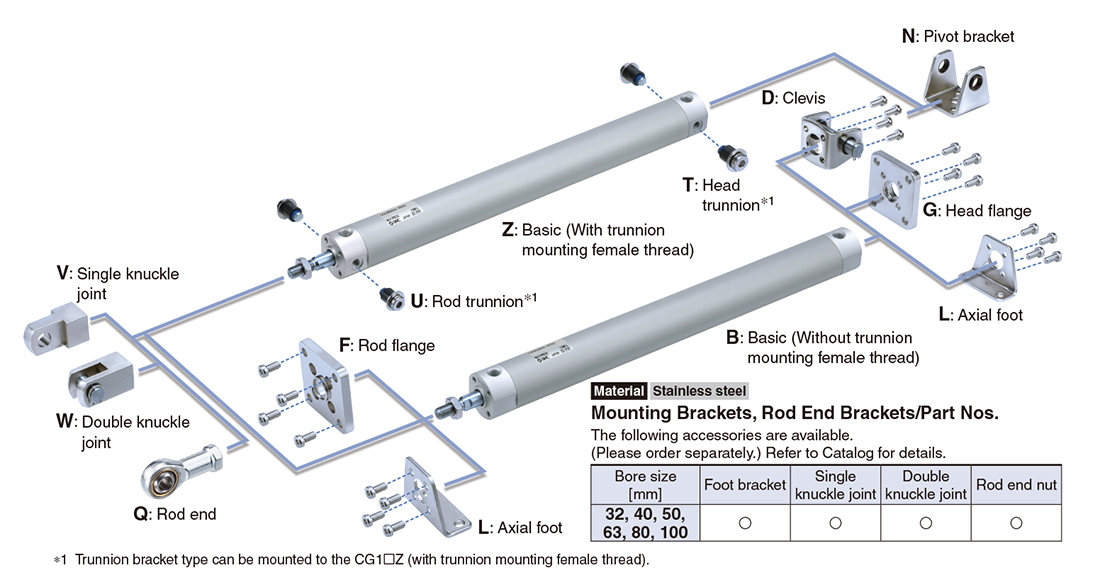 N: Pivot bracket

D: Clevis

T: Head trunnion*1

G: Head flange

Z: Basic (With trunnion mounting female thread)

V: Single knuckle joint

U: Rod trunnion*1

L: Axial foot

F: Rod flange

B: Basic (Without trunnion mounting female thread)

W: Double knuckle joint

Q: Rod end

L: Axial foot

Material Stainless steel

Mounting Brackets, Rod End Brackets/Part Nos.

The following accessories are available.
(Please order separately.) Refer to Catalog for details.

| Bore size [mm] | Foot bracket | Single knuckle joint | Double knuckle joint | Rod end nut |
|---|---|---|---|---|
| 32, 40, 50, 63, 80, 100 | ○ | ○ | ○ | ○ |

*1 Trunnion bracket type can be mounted to the CG1□Z (with trunnion mounting female thread).