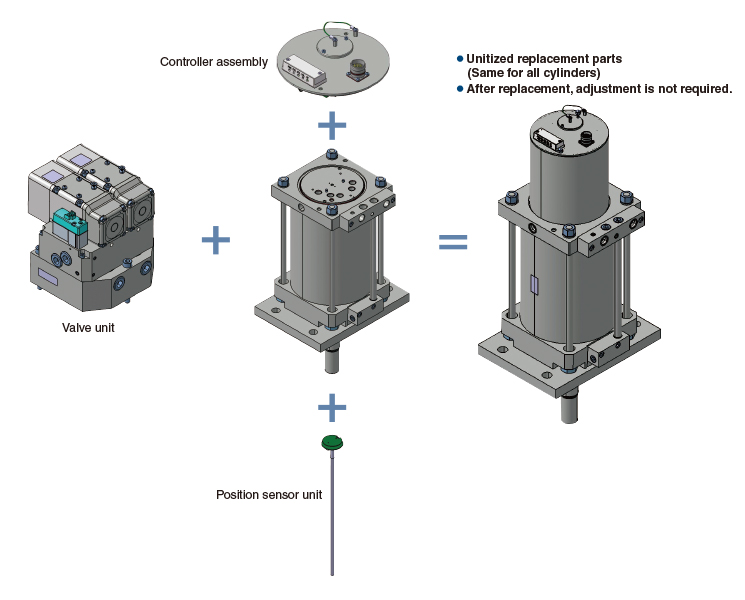 Controller assembly

● Unitized replacement parts
(Same for all cylinders)
● After replacement, adjustment is not required.

+

+

=

Valve unit

+

Position sensor unit