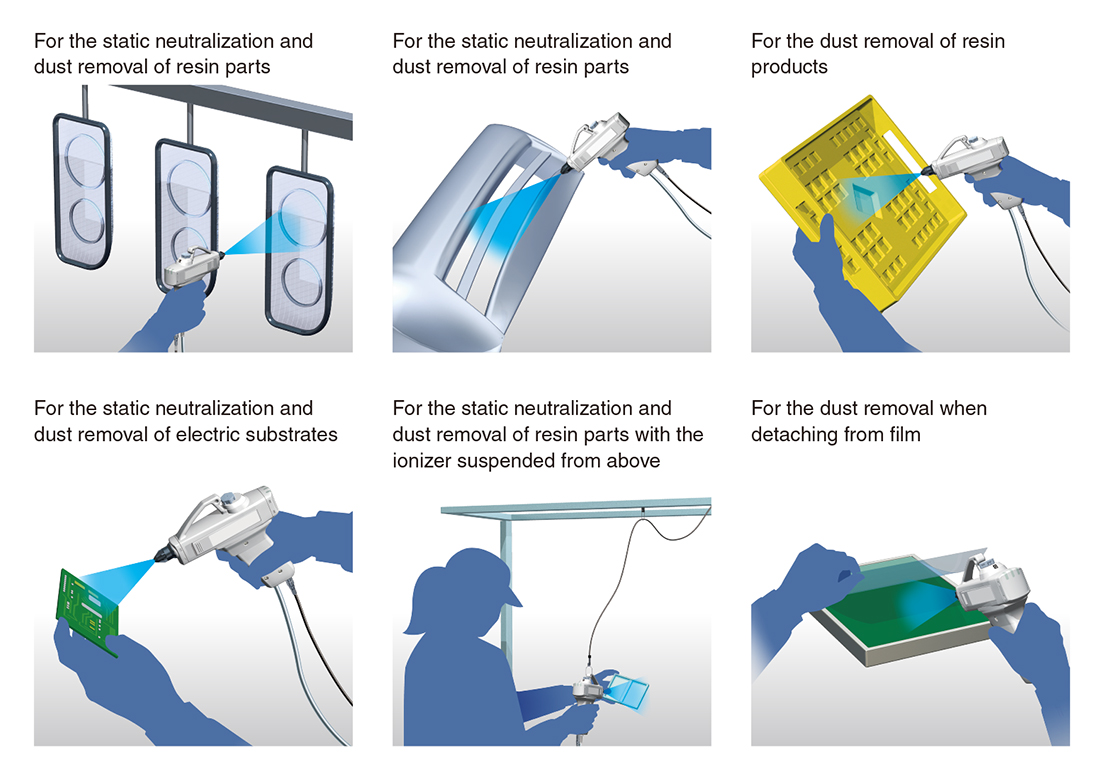 For the static neutralization and dust removal of resin parts

For the static neutralization and dust removal of resin parts

For the dust removal of resin products

For the static neutralization and dust removal of electric substrates

For the static neutralization and dust removal of resin parts with the ionizer suspended from above

For the dust removal when detaching from film