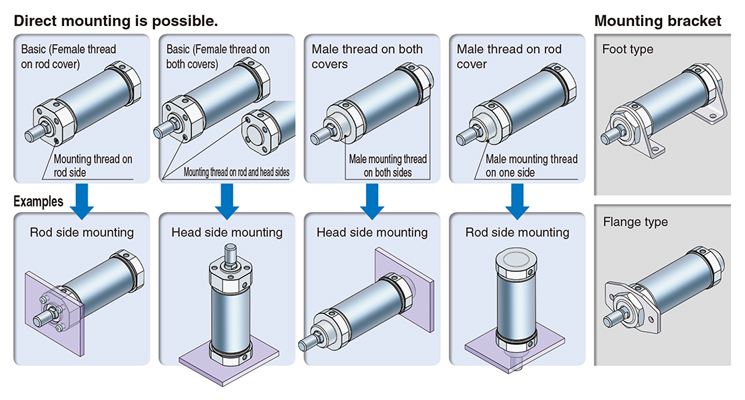 Direct mounting is possible.

Basic (Female thread on rod cover)

Mounting thread on rod side

Basic (Female thread on both covers)

Mounting thread on rod and head sides

Male thread on both covers

Male mounting thread on both sides

Male thread on rod cover

Male mounting thread on one side

Examples

Rod side mounting

Head side mounting

Head side mounting

Rod side mounting

Mounting bracket

Foot type

Flange type