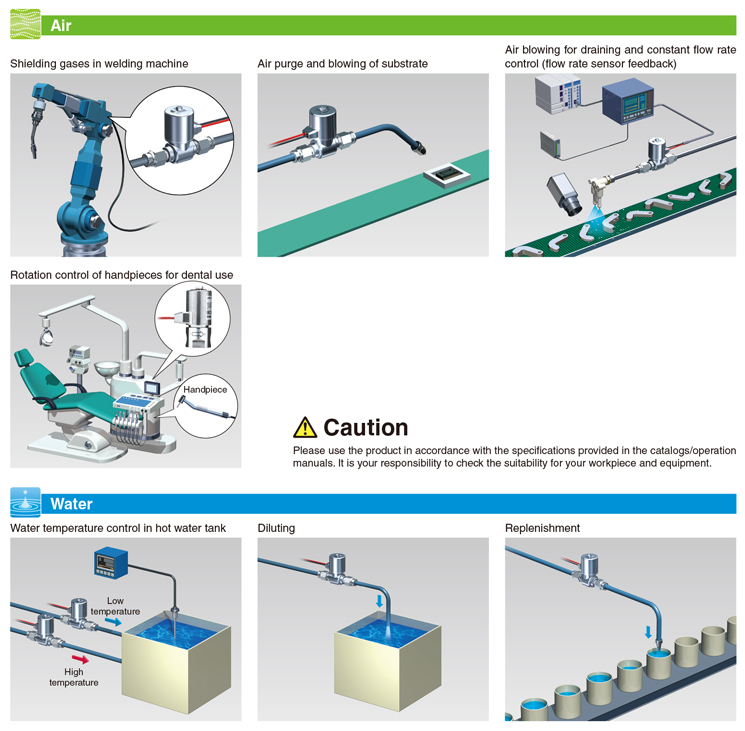 Air

Shielding gases in welding machine

Air purge and blowing of substrate

Air blowing for draining and constant flow rate control (flow rate sensor feedback)

Rotation control of handpieces for dental use

Handpiece

Caution

Please use the product in accordance with the specifications provided in the catalogs/operation manuals. It is your responsibility to check the suitability for your workpiece and equipment.

Water

Water temperature control in hot water tank

Low temperature

High temperature

Diluting

Replenishment