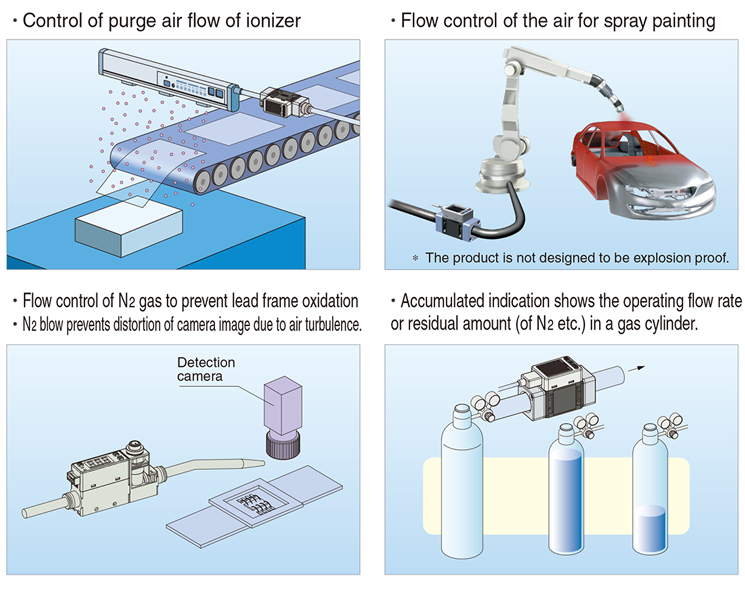 • Control of purge air flow of ionizer

• Flow control of the air for spray painting

* The product is not designed to be explosion proof.

• Flow control of $N_2$ gas to prevent lead frame oxidation
• $N_2$ blow prevents distortion of camera image due to air turbulence.

Detection camera

• Accumulated indication shows the operating flow rate or residual amount (of $N_2$ etc.) in a gas cylinder.