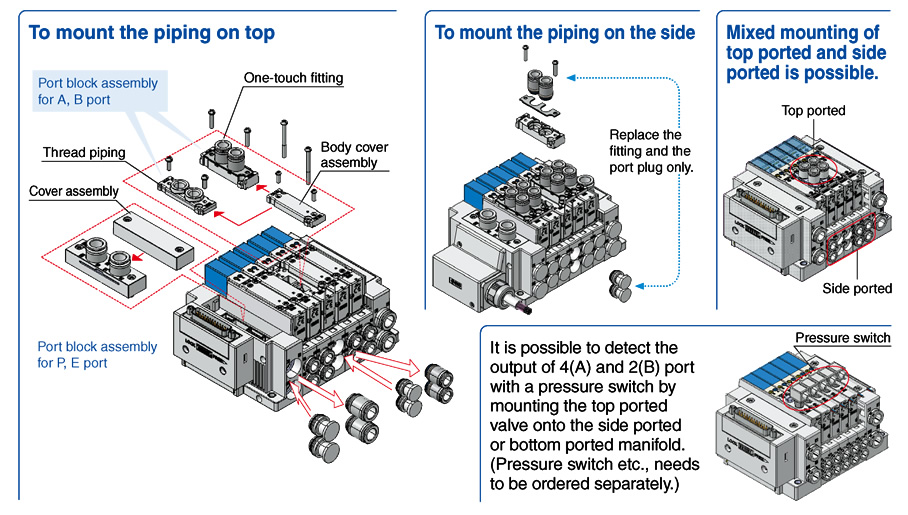 To mount the piping on top

Port block assembly for A, B port

One-touch fitting

Thread piping

Body cover assembly

Cover assembly

Port block assembly for P, E port

To mount the piping on the side

Replace the fitting and the port plug only.

Mixed mounting of top ported and side ported is possible.

Top ported

Side ported

It is possible to detect the output of 4(A) and 2(B) port with a pressure switch by mounting the top ported valve onto the side ported or bottom ported manifold. (Pressure switch etc., needs to be ordered separately.)

Pressure switch