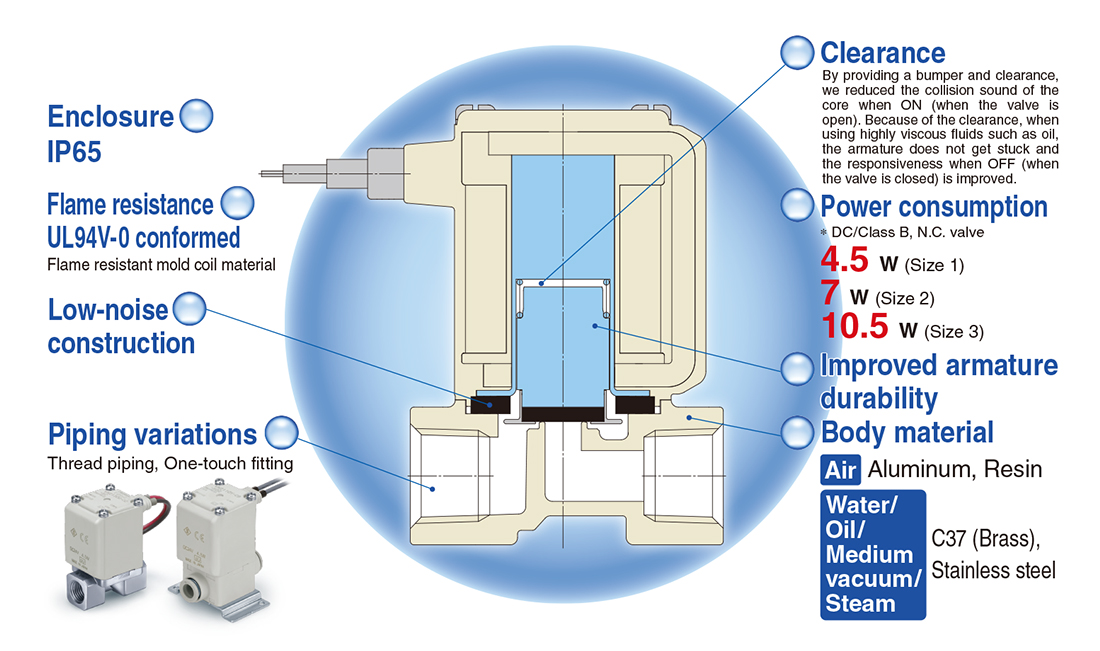 Enclosure
IP65

Flame resistance
UL94V-0 conformed
Flame resistant mold coil material

Low-noise construction

Piping variations
Thread piping, One-touch fitting

Clearance
By providing a bumper and clearance, we reduced the collision sound of the core when ON (when the valve is open). Because of the clearance, when using highly viscous fluids such as oil, the armature does not get stuck and the responsiveness when OFF (when the valve is closed) is improved.

Power consumption
* DC/Class B, N.C. valve
4.5 W (Size 1)
7 W (Size 2)
10.5 W (Size 3)

Improved armature durability

Body material
Air Aluminum, Resin
Water/ Oil/ Medium vacuum/ Steam C37 (Brass), Stainless steel