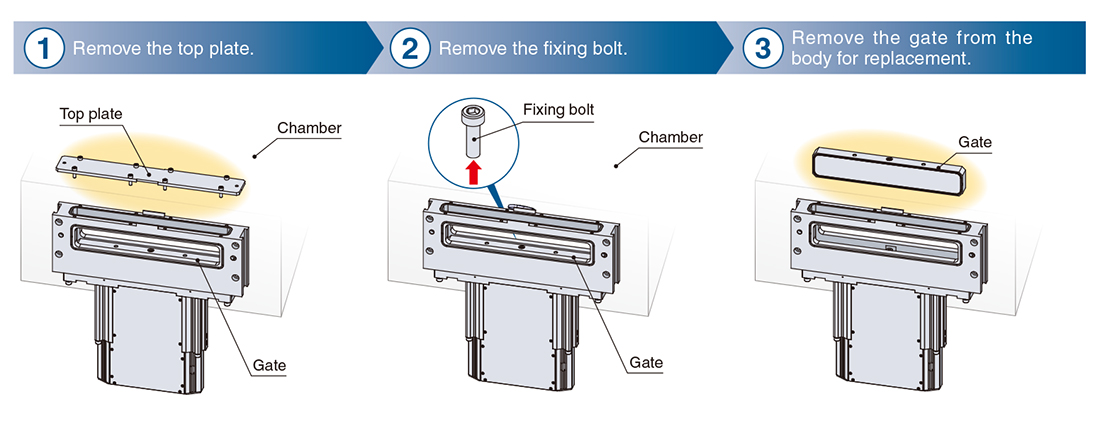 1 Remove the top plate.

2 Remove the fixing bolt.

3 Remove the gate from the body for replacement.

Top plate

Chamber

Gate

Fixing bolt

Chamber

Gate

Gate