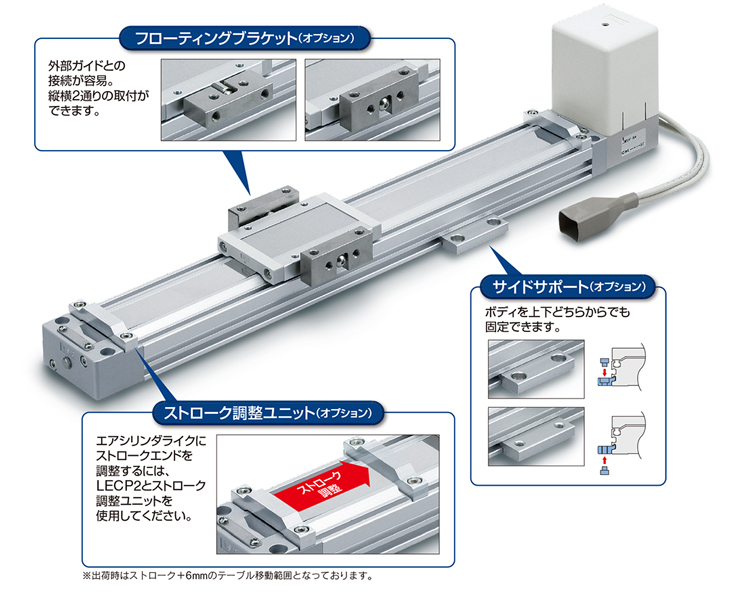 フローティングブラケット(オプション)

外部ガイドとの接続が容易。縦横2通りの取付ができます。

サイドサポート(オプション)

ボディを上下どちらからでも固定できます。

ストローク調整ユニット(オプション)

エアシリンダライクにストロークエンドを調整するには、LECP2とストローク調整ユニットを使用してください。

ストローク調整

※出荷時はストローク+6mmのテーブル移動範囲となっております。