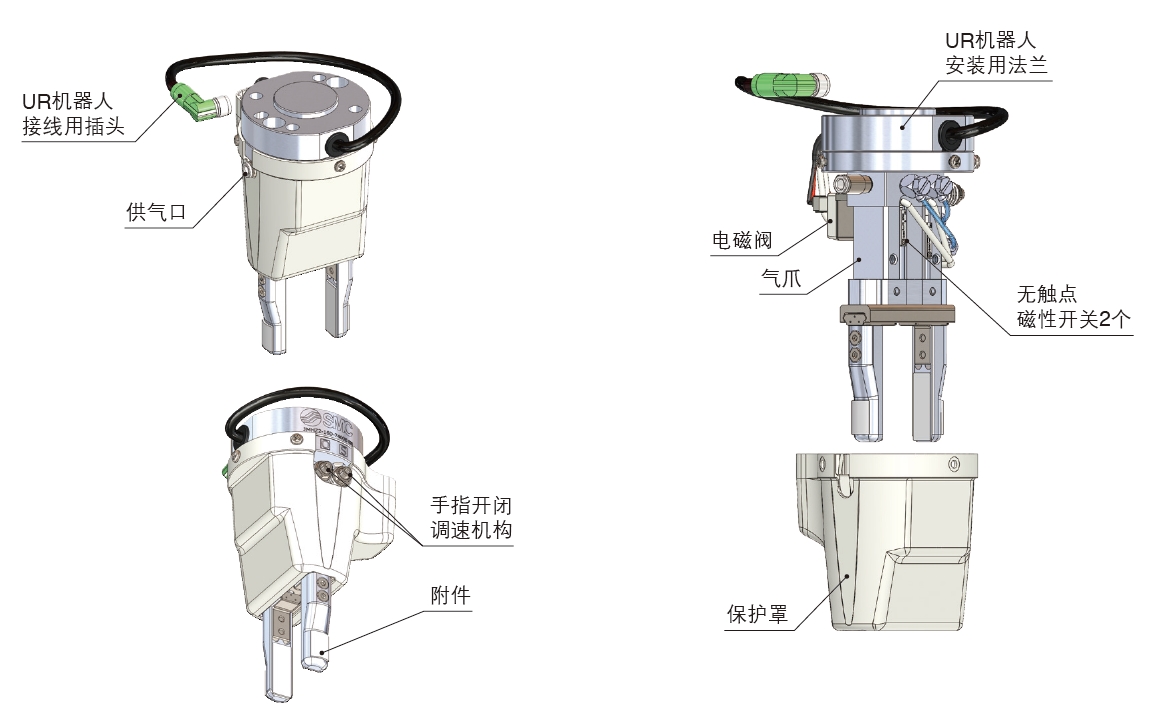 UR机器人
接线用插头

供气口

SMC

手指开闭
调速机构

附件

UR机器人
安装用法兰

电磁阀

气爪

无触点
磁性开关2个

保护罩