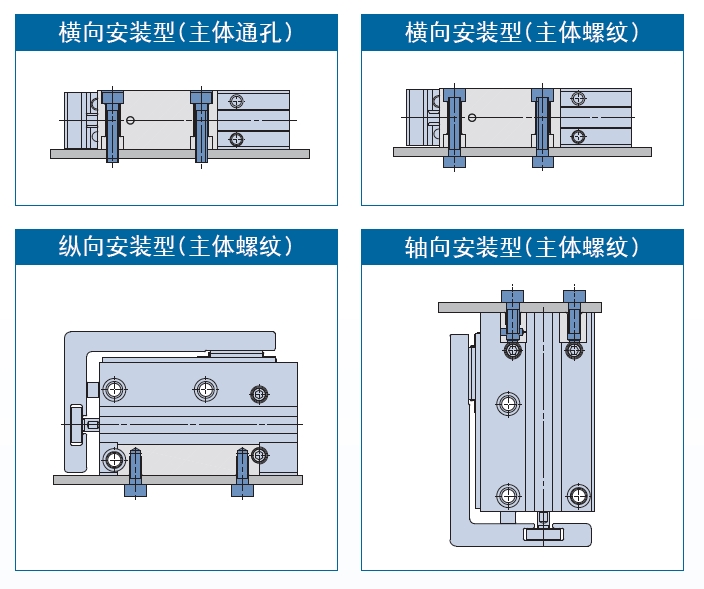 横向安装型(主体通孔)

横向安装型(主体螺纹)

纵向安装型(主体螺纹)

轴向安装型(主体螺纹)